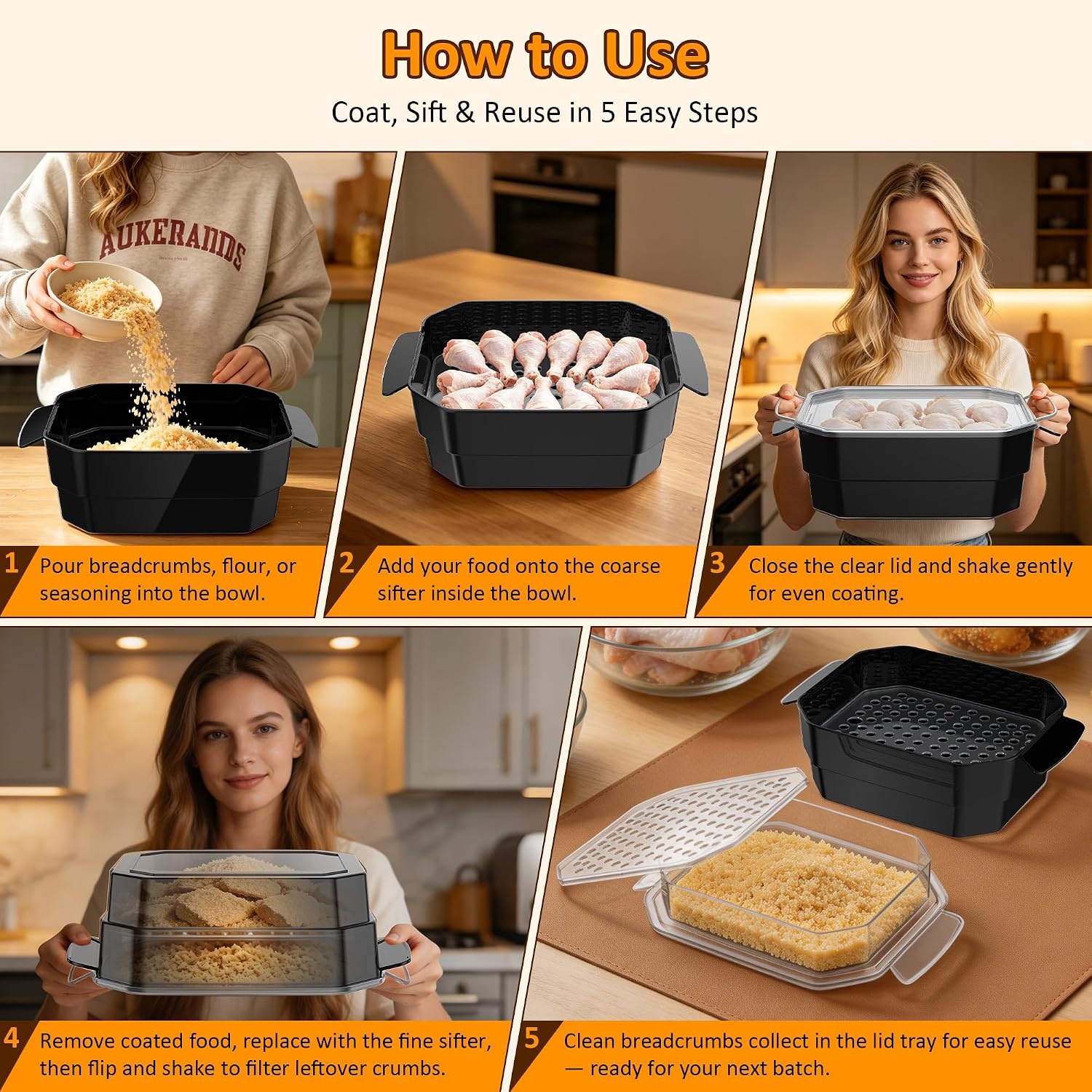 How to Use

Coat, Sift & Reuse in 5 Easy Steps

AUKERAIIDS

1 Pour breadcrumbs, flour, or seasoning into the bowl.

2 Add your food onto the coarse sifter inside the bowl.

3 Close the clear lid and shake gently for even coating.

4 Remove coated food, replace with the fine sifter, then flip and shake to filter leftover crumbs.

5 Clean breadcrumbs collect in the lid tray for easy reuse — ready for your next batch.